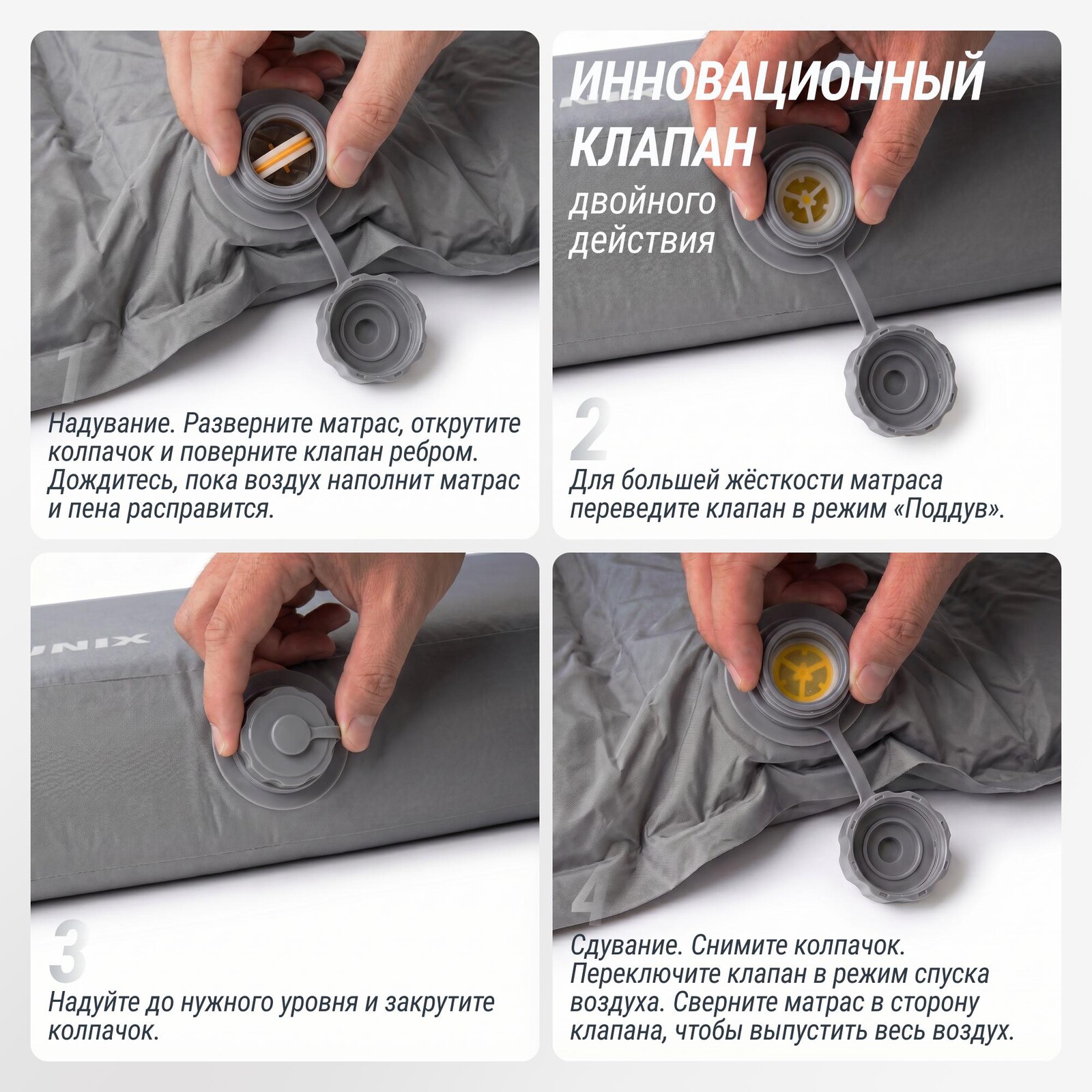 1

Надувание. Разверните матрас, открутите колпачок и поверните клапан ребром. Дождитесь, пока воздух наполнит матрас и пена расправится.

ИННОВАЦИОННЫЙ КЛАПАН

двойного действия

2

Для большей жёсткости матраса переведите клапан в режим «Поддув».

UNIX

3

Надуйте до нужного уровня и закрутите колпачок.

4

Сдувание. Снимите колпачок. Переключите клапан в режим спуска воздуха. Сверните матрас в сторону клапана, чтобы выпустить весь воздух.